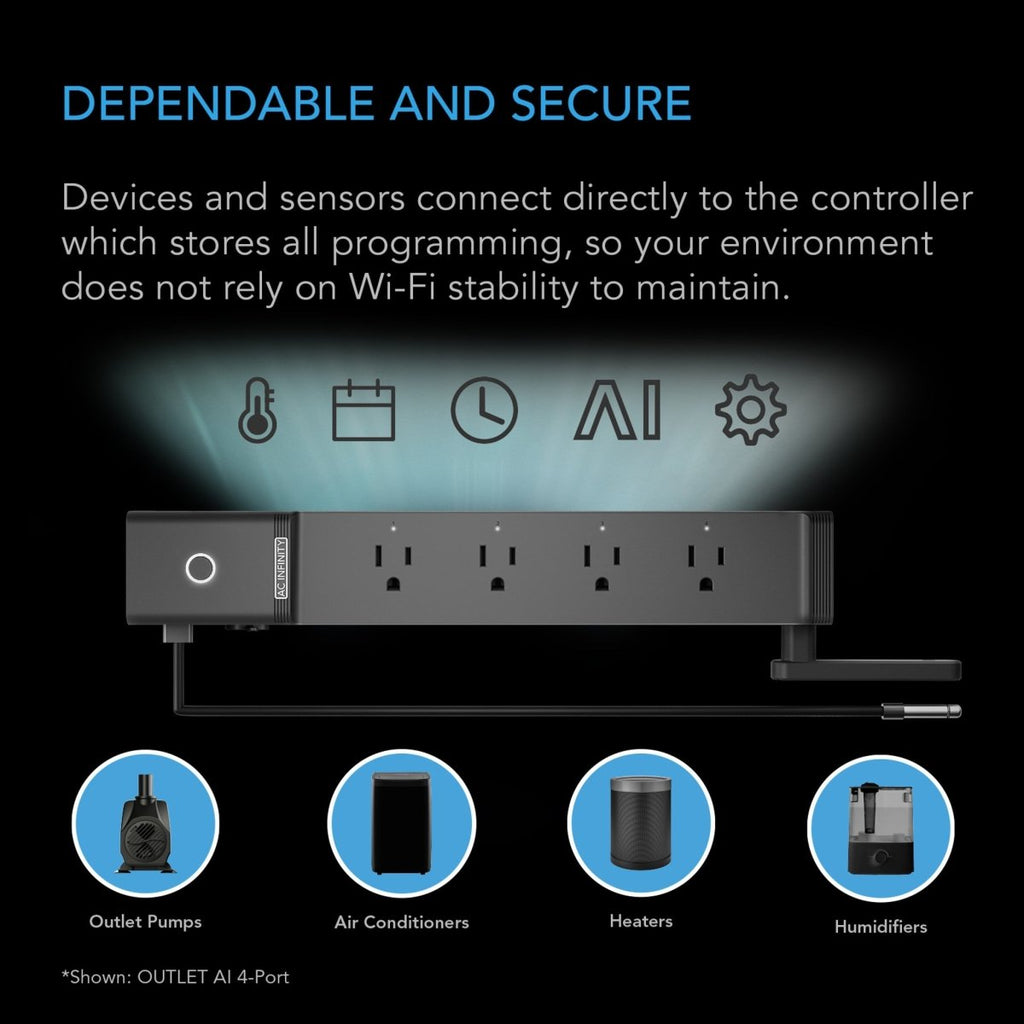 DEPENDABLE AND SECURE

Devices and sensors connect directly to the controller which stores all programming, so your environment does not rely on Wi-Fi stability to maintain.

AI

AC INFINITY

Outlet Pumps

Air Conditioners

Heaters

Humidifiers

*Shown: OUTLET AI 4-Port